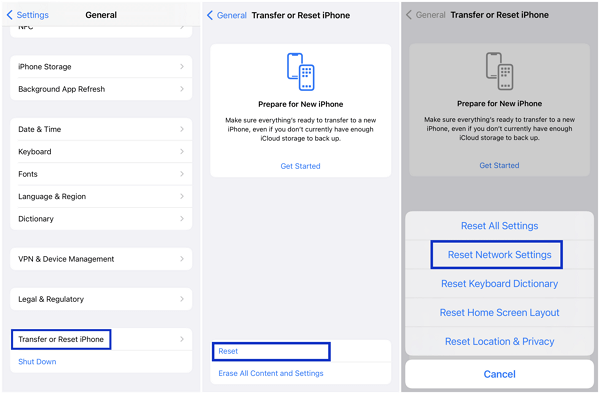 Settings General

NFC

iPhone Storage

Background App Refresh

Date & Time

Keyboard

Fonts

Language & Region

Dictionary

VPN & Device Management

Legal & Regulatory

Transfer or Reset iPhone

Shut Down

General Transfer or Reset iPhone

Prepare for New iPhone

Make sure everything's ready to transfer to a new iPhone, even if you don't currently have enough iCloud storage to back up.

Get Started

Reset

Erase All Content and Settings

General Transfer or Reset iPhone

Prepare for New iPhone

Make sure everything's ready to transfer to a new iPhone, even if you don't currently have enough iCloud storage to back up.

Get Started

Reset All Settings

Reset Network Settings

Reset Keyboard Dictionary

Reset Home Screen Layout

Reset Location & Privacy

Cancel